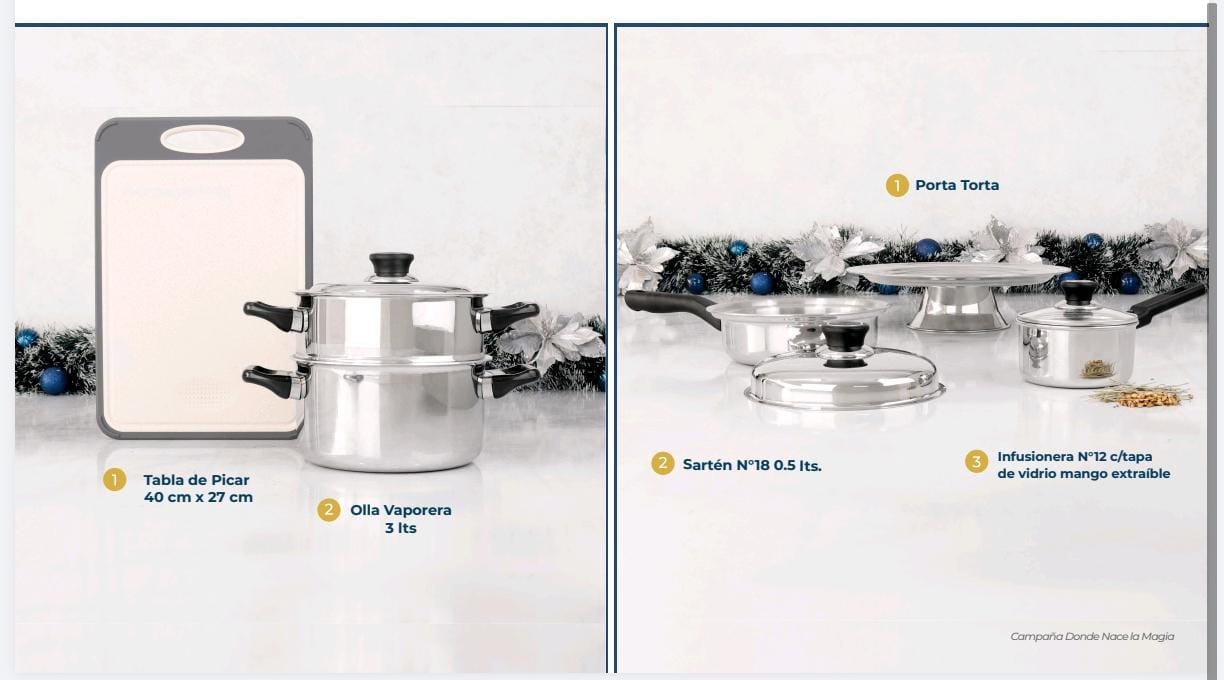 1 Tabla de Picar
40 cm x 27 cm

2 Olla Vaporera
3 lts

1 Porta Torta

2 Sartén N°18 0.5 lts.

3 Infusionera N°12 c/tapa
de vidrio mango extraíble

Campaña Donde Nace la Magia